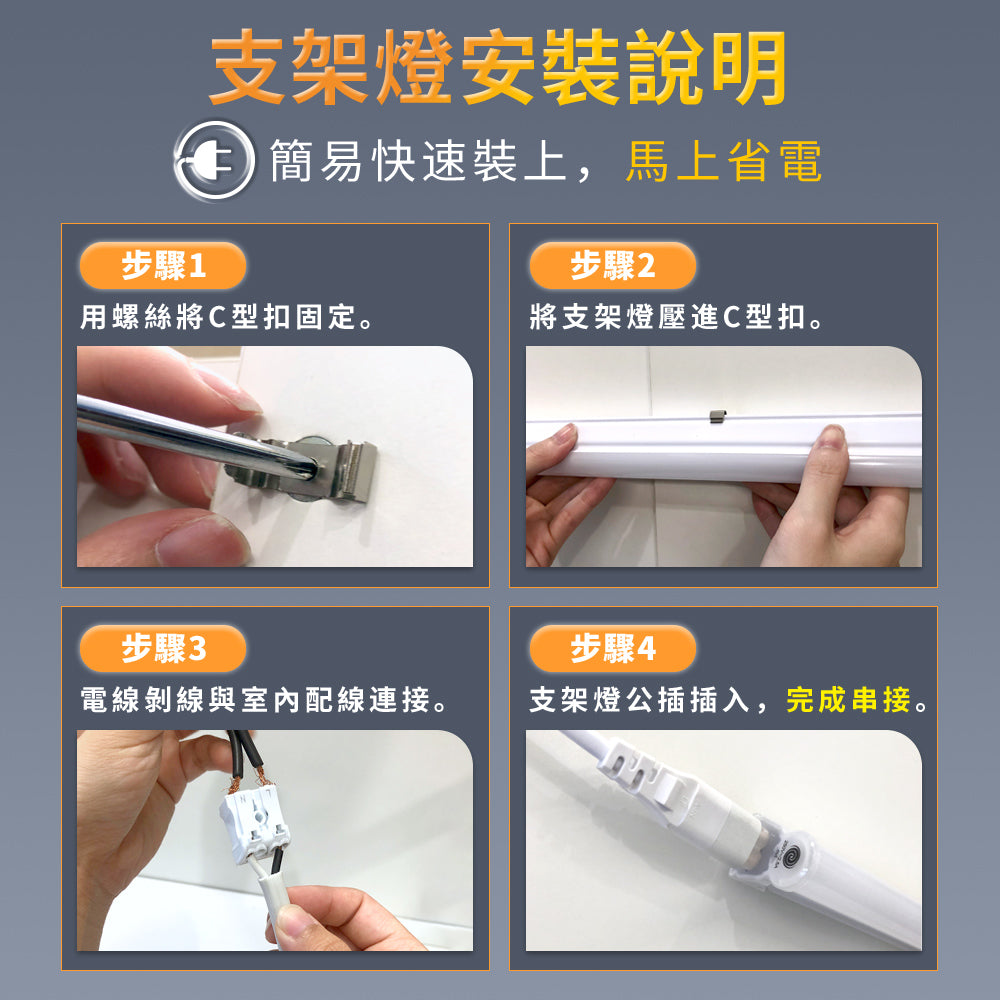 支架燈安裝說明

簡易快速裝上，馬上省電

步驟1
用螺絲將C型扣固定。

步驟2
將支架燈壓進C型扣。

步驟3
電線剝線與室內配線連接。

步驟4
支架燈公插插入，完成串接。